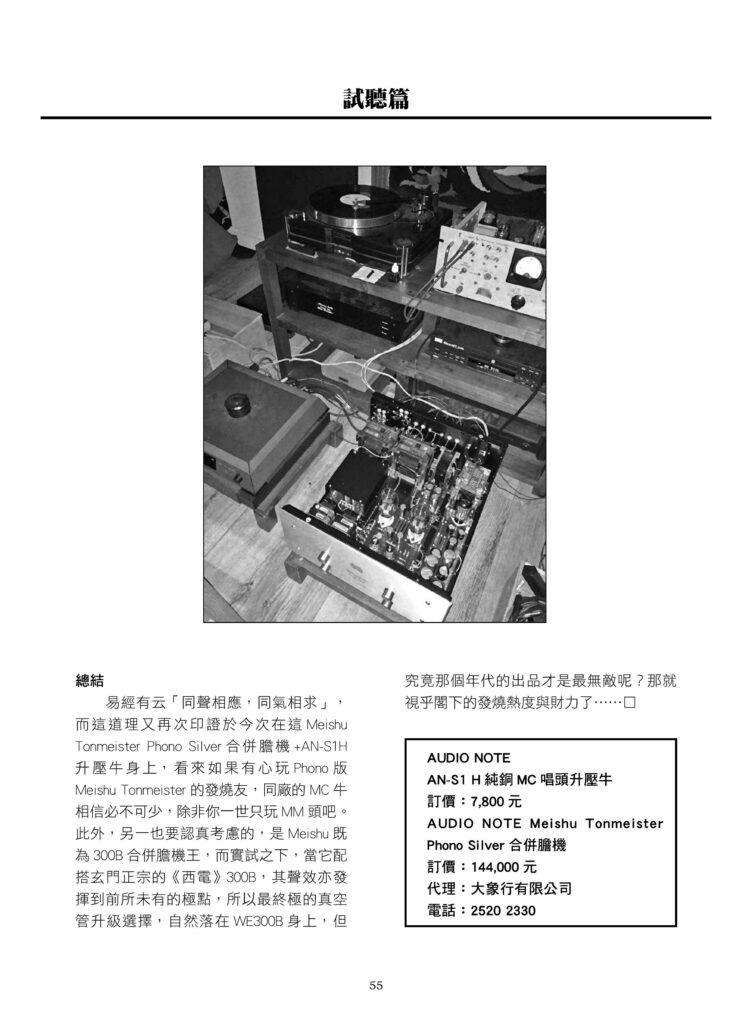 試聽篇

總結

易經有云「同聲相應，同氣相求」，而這道理又再次印證於今次在這 Meishu Tonmeister Phono Silver 合併膽機 +AN-S1H 升壓牛身上，看來如果有心玩 Phono 版 Meishu Tonmeister 的發燒友，同廠的 MC 牛相信必不可少，除非你一世只玩 MM 頭吧。此外，另一也要認真考慮的，是 Meishu 既為 300B 合併膽機王，而實試之下，當它配搭玄門正宗的《西電》300B，其聲效亦發揮到前所未有的極點，所以最終極的真空管升級選擇，自然落在 WE300B 身上，但究竟那個年代的出品才是最無敵呢？那就視乎閣下的發燒熱度與財力了……□

AUDIO NOTE
AN-S1 H 純銅 MC 唱頭升壓牛
訂價：7,800 元
AUDIO NOTE Meishu Tonmeister Phono Silver 合併膽機
訂價：144,000 元
代理：大象行有限公司
電話：2520 2330

55